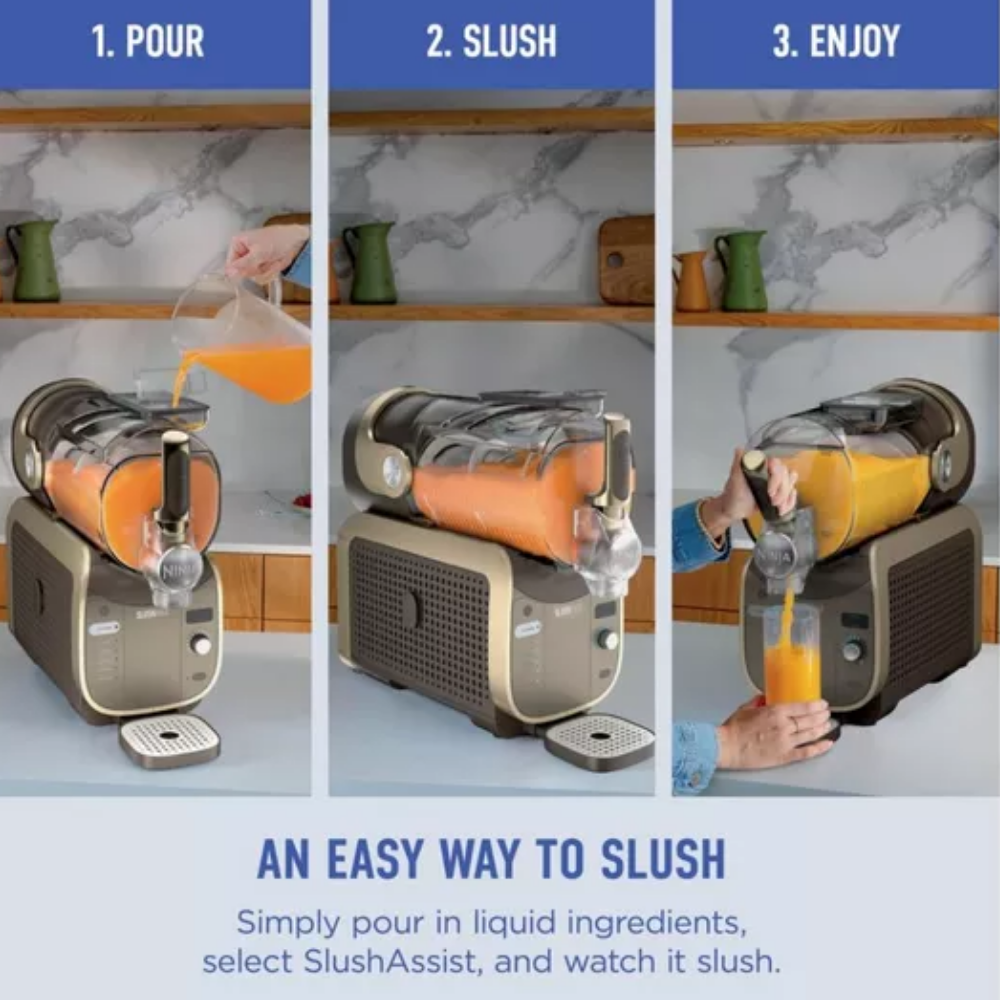 1. POUR

2. SLUSH

3. ENJOY

NINJA

NINJA

AN EASY WAY TO SLUSH

Simply pour in liquid ingredients, select SlushAssist, and watch it slush.